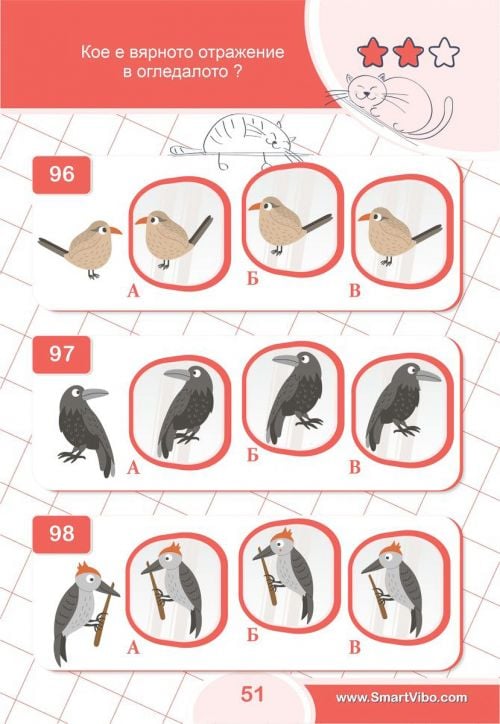 Кое е вярното отражение в огледалото ?

96

А

Б

В

97

А

Б

В

98

А

Б

В

51

www.SmartVibo.com