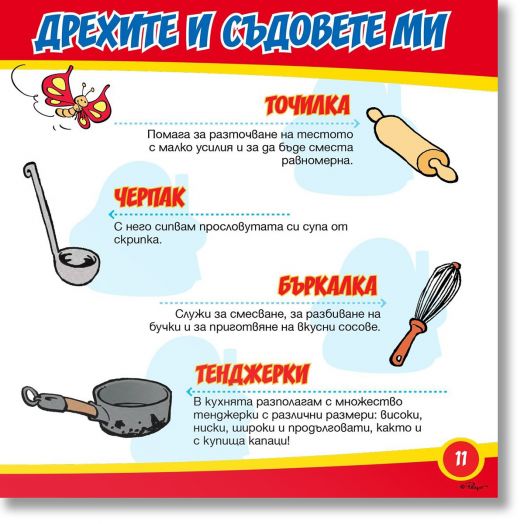 ДРЕХИТЕ И СЪДОВЕТЕ МИ

ТОЧИЛКА

Помага за разточване на тестото с малко усилия и за да бъде сместа равномерна.

ЧЕРПАК

С него сипвам прословутата си супа от скрипка.

БЪРКАЛКА

Служи за смесване, за разбиване на бучки и за приготвяне на вкусни сосове.

ТЕНДЖЕРКИ

В кухнята разполагам с множество тенджерки с различни размери: високи, ниски, широки и продълговати, както и с купища капаци!

11

© Peyo